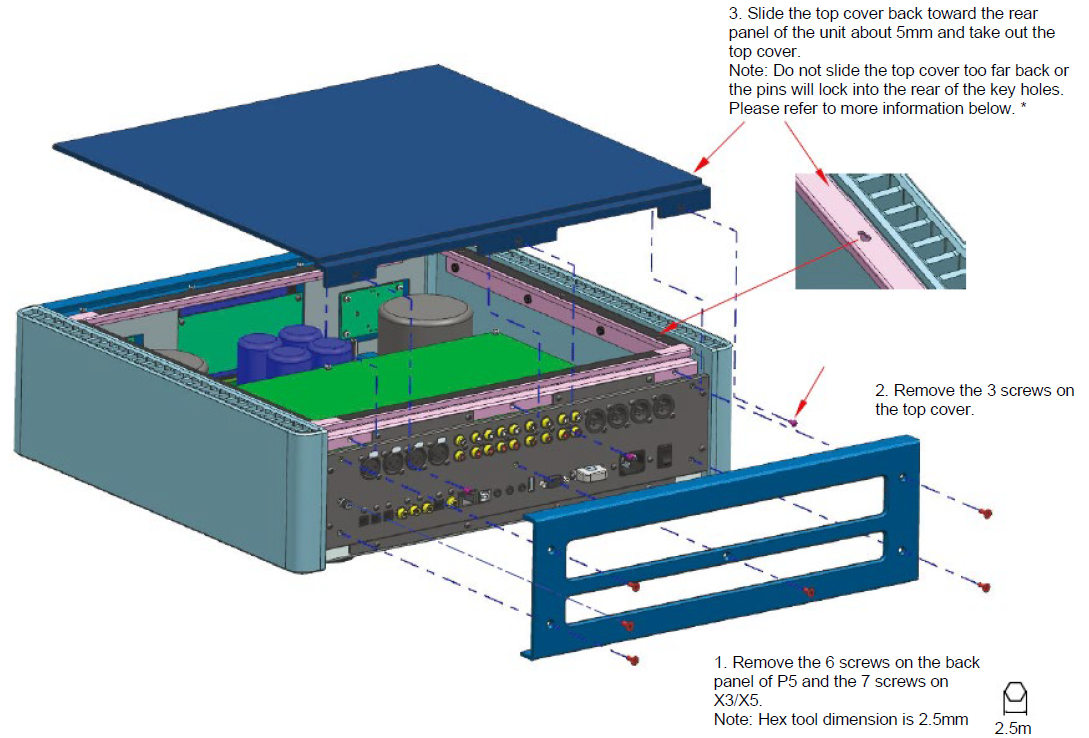 3. Slide the top cover back toward the rear panel of the unit about 5mm and take out the top cover.
Note: Do not slide the top cover too far back or the pins will lock into the rear of the key holes. Please refer to more information below. *

2. Remove the 3 screws on the top cover.

1. Remove the 6 screws on the back panel of P5 and the 7 screws on X3/X5.
Note: Hex tool dimension is 2.5mm

2.5m